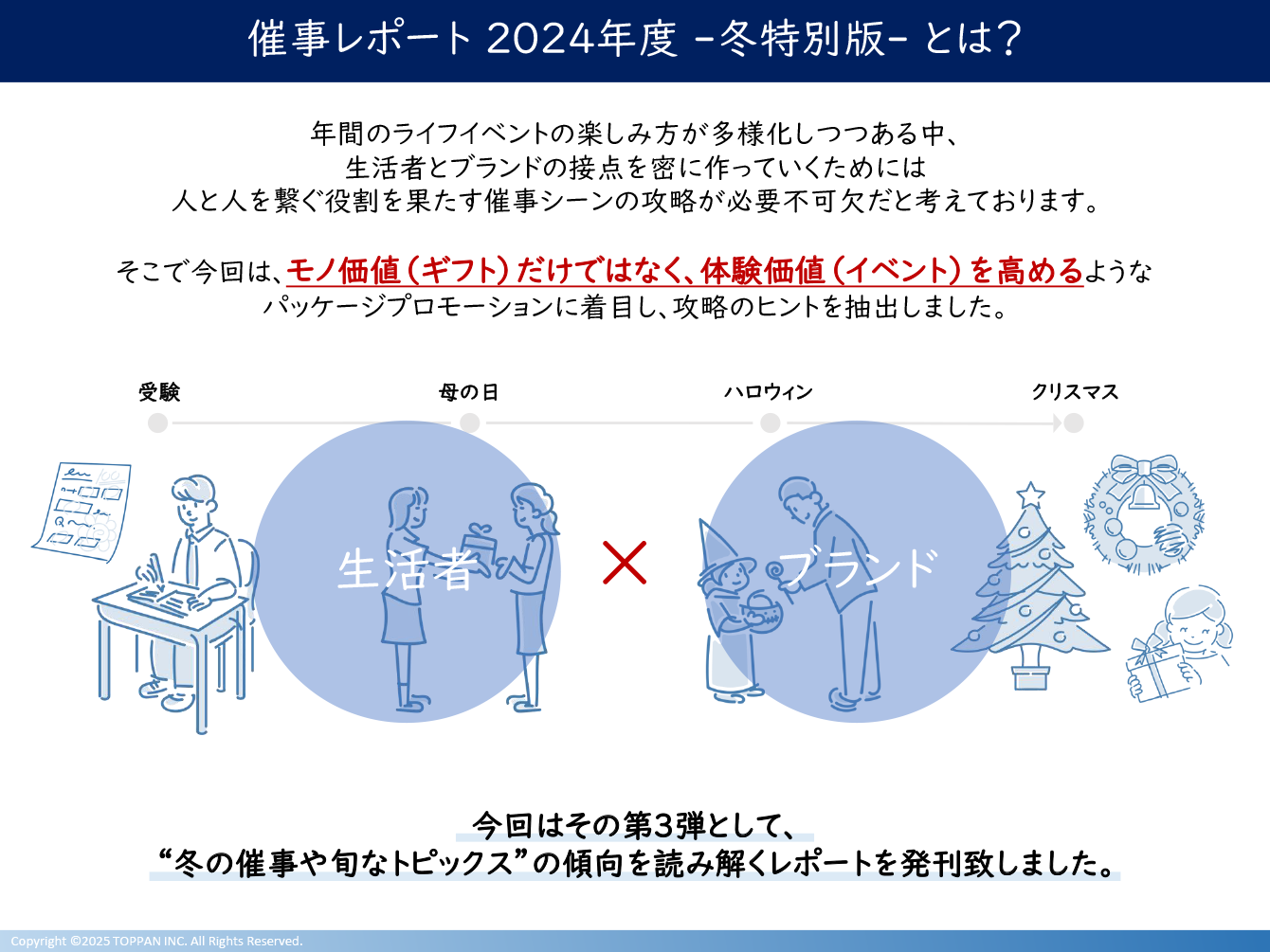 催事レポート 2024年度 -冬特別版- とは？

年間のライフイベントの楽しみ方が多様化しつつある中、
生活者とブランドの接点を密に作っていくためには
人と人を繋ぐ役割を果たす催事シーンの攻略が必要不可欠だと考えております。

そこで今回は、モノ価値（ギフト）だけではなく、体験価値（イベント）を高めるような
パッケージプロモーションに着目し、攻略のヒントを抽出しました。

受験
母の日
ハロウィン
クリスマス

生活者
×
ブランド

今回はその第3弾として、
“冬の催事や旬なトピックス”の傾向を読み解くレポートを発刊致しました。

Copyright ©2025 TOPPAN INC. All Rights Reserved.